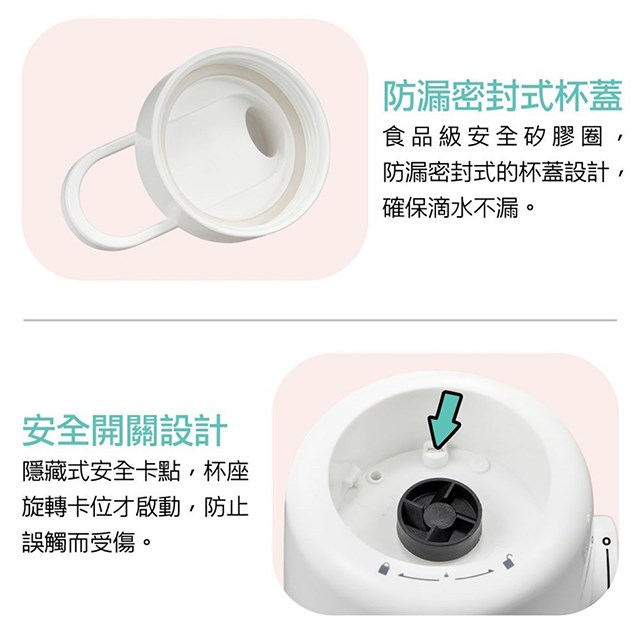 防漏密封式杯蓋

食品級安全矽膠圈，防漏密封式的杯蓋設計，確保滴水不漏。

安全開關設計

隱藏式安全卡點，杯座旋轉卡位才啟動，防止誤觸而受傷。