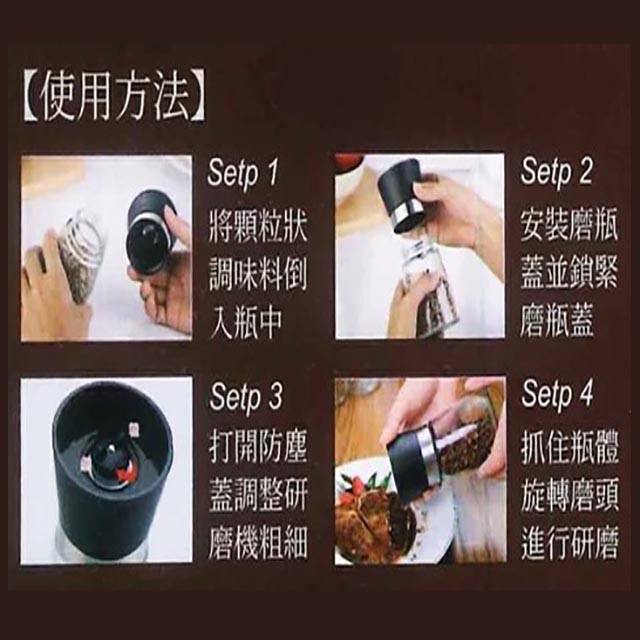 【使用方法】

Setp 1
將顆粒狀調味料倒入瓶中

Setp 2
安裝磨瓶蓋並鎖緊磨瓶蓋

Setp 3
打開防塵蓋調整研磨機粗細

Setp 4
抓住瓶體旋轉磨頭進行研磨