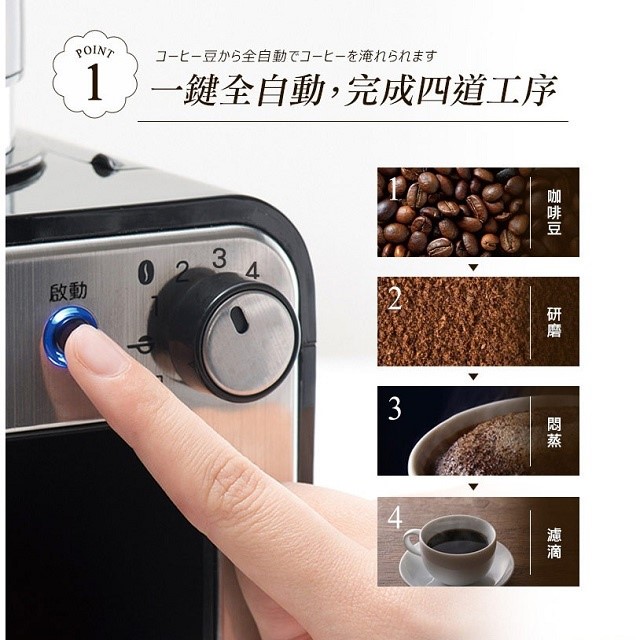 POINT
1

コーヒー豆から全自動でコーヒーを淹れられます
一鍵全自動，完成四道工序

啟動

2 3 4

1
咖啡豆

2
研磨

3
悶蒸

4
濾滴