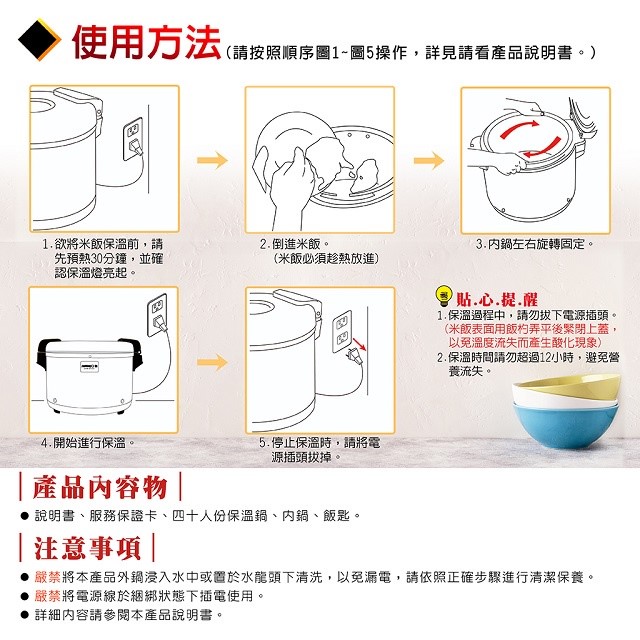 使用方法（請按照順序圖1~圖5操作，詳見請看產品說明書。）

1.欲將米飯保溫前，請先預熱30分鐘，並確認保溫燈亮起。

2.倒進米飯。
（米飯必須趁熱放進）

3.內鍋左右旋轉固定。

4.開始進行保溫。

5.停止保溫時，請將電源插頭拔掉。

貼.心.提.醒
1.保溫過程中，請勿拔下電源插頭。
（米飯表面用飯杓弄平後緊閉上蓋，以免溫度流失而產生酸化現象）
2.保溫時間請勿超過12小時，避免營養流失。

產品內容物

● 說明書、服務保證卡、四十人份保溫鍋、內鍋、飯匙。

注意事項

● 嚴禁將本產品外鍋浸入水中或置於水龍頭下清洗，以免漏電，請依照正確步驟進行清潔保養。
● 嚴禁將電源線於綑綁狀態下插電使用。
● 詳細內容請參閱本產品說明書。